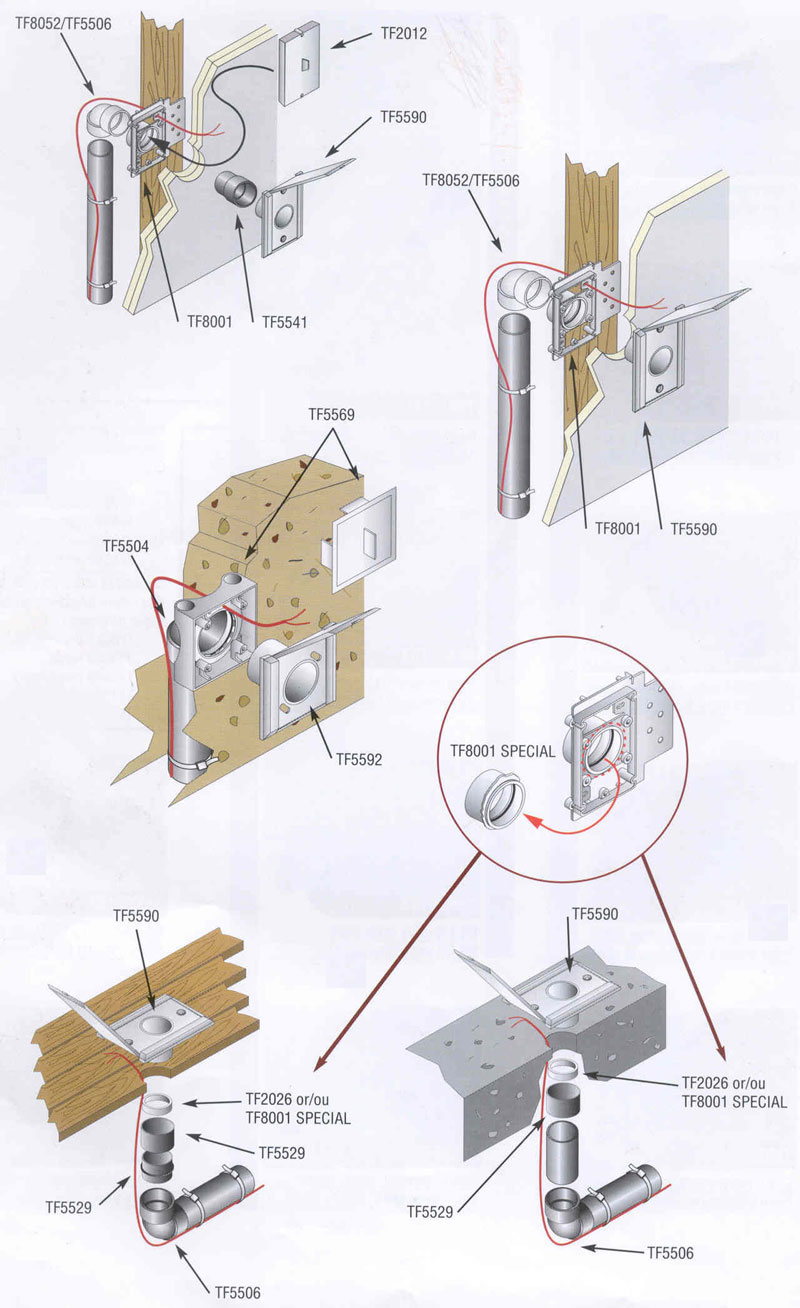 TF8052/TF5506
TF2012
TF5590
TF8001
TF5541

TF8052/TF5506
TF8001
TF5590

TF5569
TF5504
TF5592

TF8001 SPECIAL

TF5590
TF2026 or/ou TF8001 SPECIAL
TF5529
TF5529
TF5506

TF5590
TF2026 or/ou TF8001 SPECIAL
TF5529
TF5506